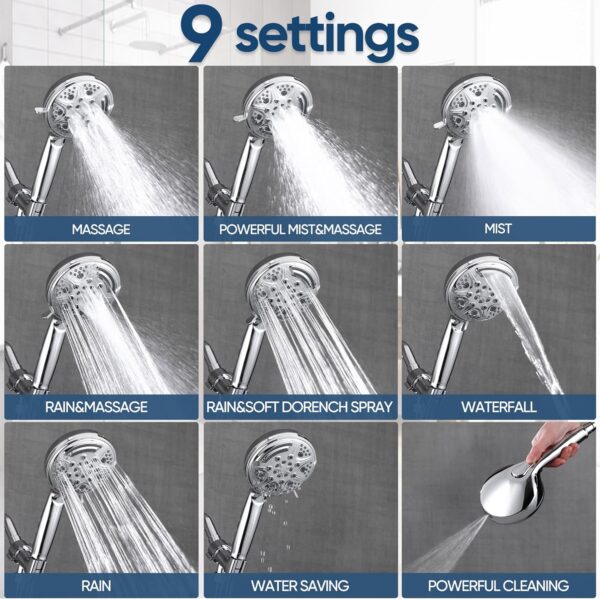 9 settings

MASSAGE

POWERFUL MIST&MASSAGE

MIST

RAIN&MASSAGE

RAIN&SOFT DORENCH SPRAY

WATERFALL

RAIN

WATER SAVING

POWERFUL CLEANING