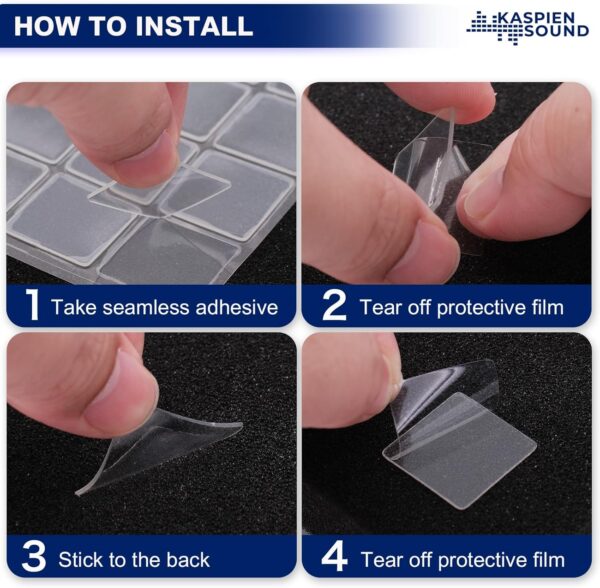 HOW TO INSTALL

KASPIEN SOUND

1 Take seamless adhesive

2 Tear off protective film

3 Stick to the back

4 Tear off protective film