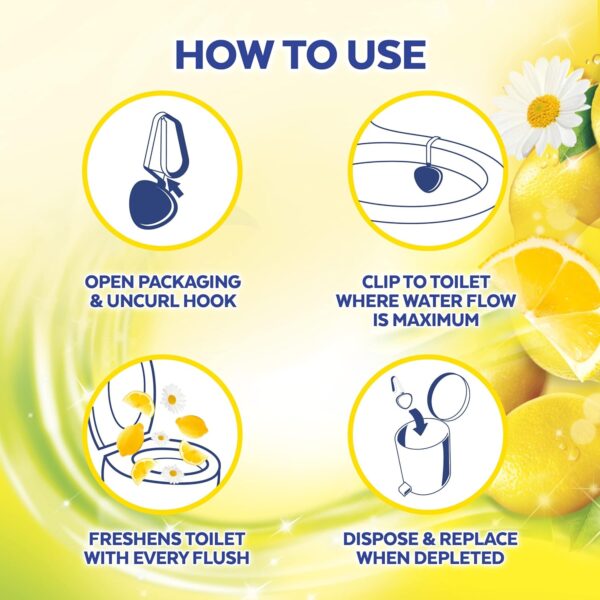 HOW TO USE

OPEN PACKAGING & UNCURL HOOK

CLIP TO TOILET WHERE WATER FLOW IS MAXIMUM

FRESHENS TOILET WITH EVERY FLUSH

DISPOSE & REPLACE WHEN DEPLETED