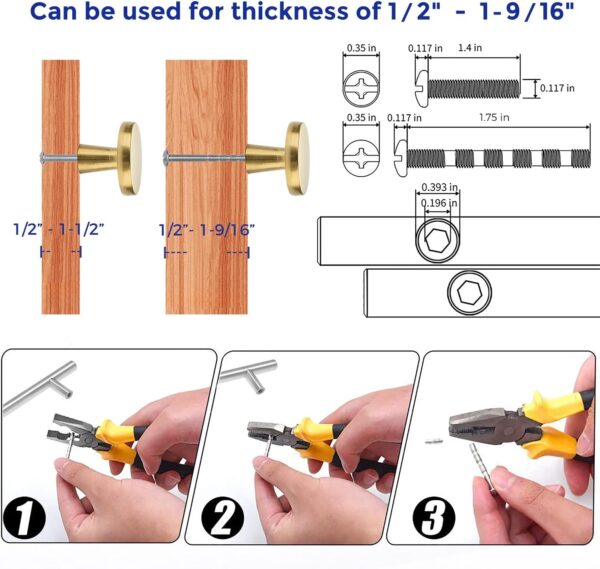 Can be used for thickness of 1/2" - 1-9/16"

1/2" - 1-1/2"

1/2"- 1-9/16"

0.35 in
0.117 in
1.4 in
0.117 in

0.35 in
0.117 in
1.75 in

0.393 in
0.196 in

1

2

3