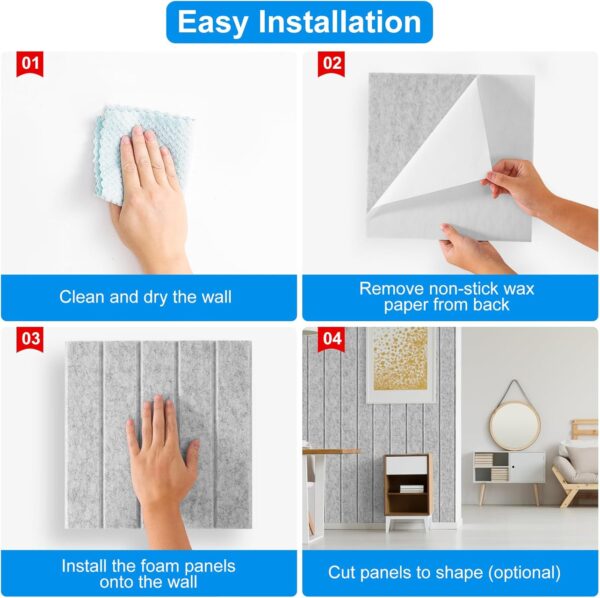 Easy Installation

01

Clean and dry the wall

02

Remove non-stick wax paper from back

03

Install the foam panels onto the wall

04

Cut panels to shape (optional)