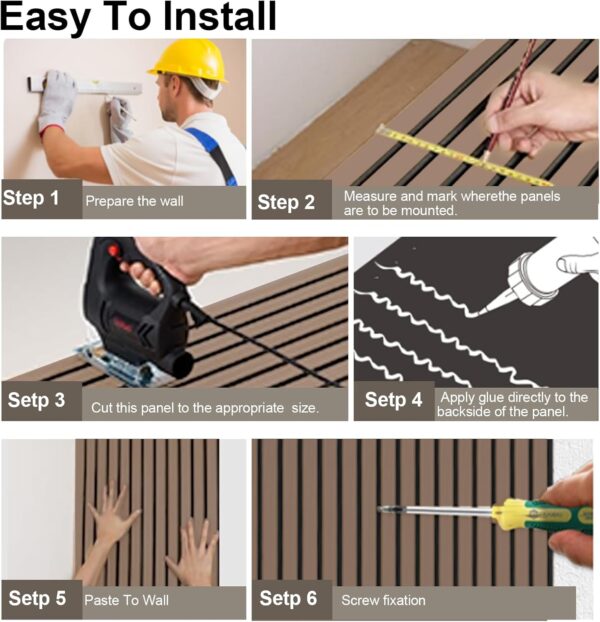 Easy To Install

Step 1 Prepare the wall

Step 2 Measure and mark wherethe panels are to be mounted.

Setp 3 Cut this panel to the appropriate size.

Setp 4 Apply glue directly to the backside of the panel.

Setp 5 Paste To Wall

Setp 6 Screw fixation