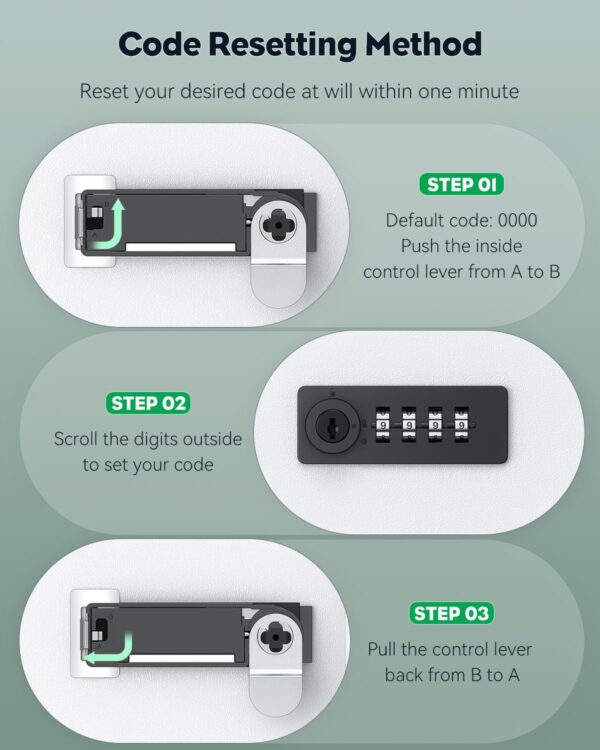 Code Resetting Method

Reset your desired code at will within one minute

STEP 01

Default code: 0000
Push the inside control lever from A to B

STEP 02

Scroll the digits outside to set your code

9 9 9 9

STEP 03

Pull the control lever back from B to A