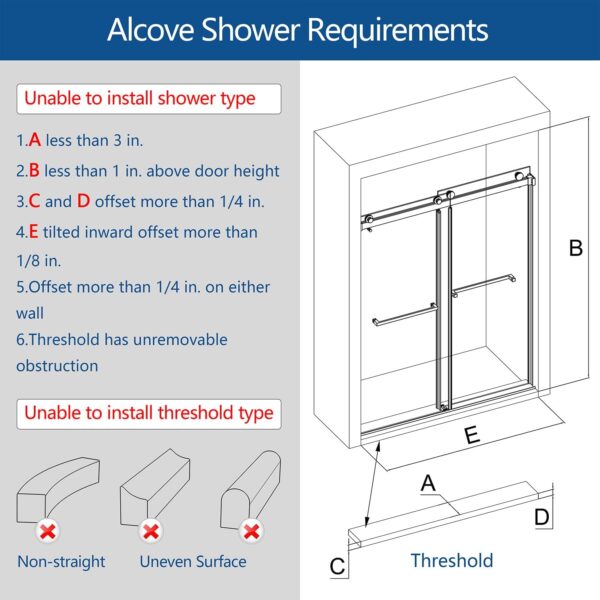 Alcove Shower Requirements

Unable to install shower type

1.A less than 3 in.

2.B less than 1 in. above door height

3.C and D offset more than 1/4 in.

4.E tilted inward offset more than 1/8 in.

5.Offset more than 1/4 in. on either wall

6.Threshold has unremovable obstruction

Unable to install threshold type

Non-straight

Uneven Surface

B

E

A

D

C

Threshold