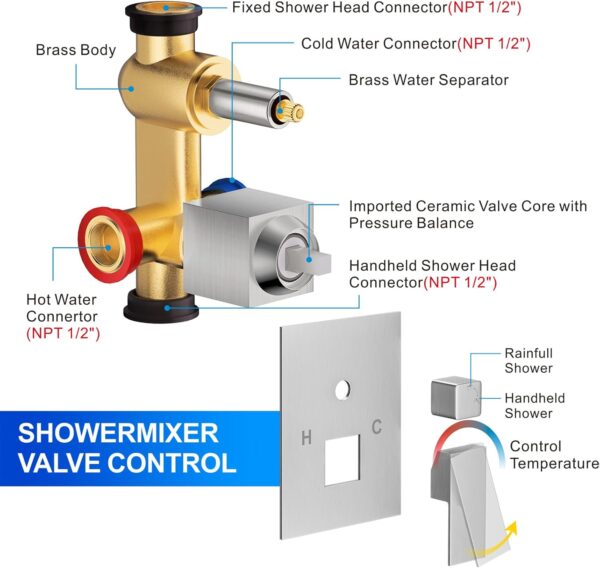 Fixed Shower Head Connector(NPT 1/2")

Brass Body

Cold Water Connector(NPT 1/2")

Brass Water Separator

Imported Ceramic Valve Core with Pressure Balance

Handheld Shower Head Connector(NPT 1/2")

Hot Water Connertor (NPT 1/2")

Rainfull Shower

Handheld Shower

SHOWERMIXER VALVE CONTROL

H

C

Control Temperature