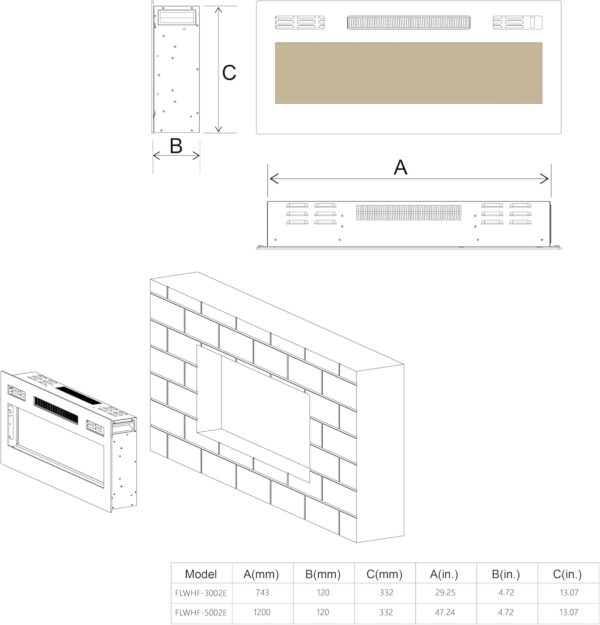 C

B

A

| Model | A(mm) | B(mm) | C(mm) | A(in.) | B(in.) | C(in.) |
|---|---|---|---|---|---|---|
| FLWHF-3002E | 743 | 120 | 332 | 29.25 | 4.72 | 13.07 |
| FLWHF-5002E | 1200 | 120 | 332 | 47.24 | 4.72 | 13.07 |