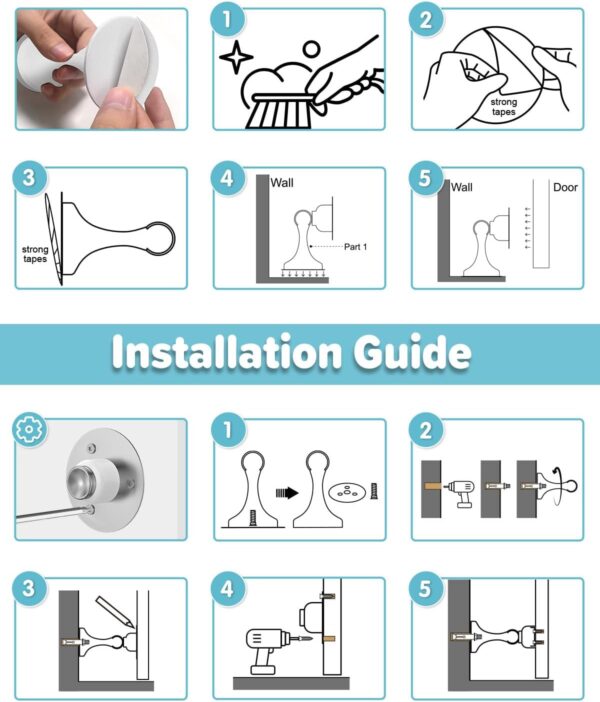 1

2

strong tapes

3

strong tapes

4

Wall

Part 1

5

Wall

Door

Installation Guide

1

2

3

4

5