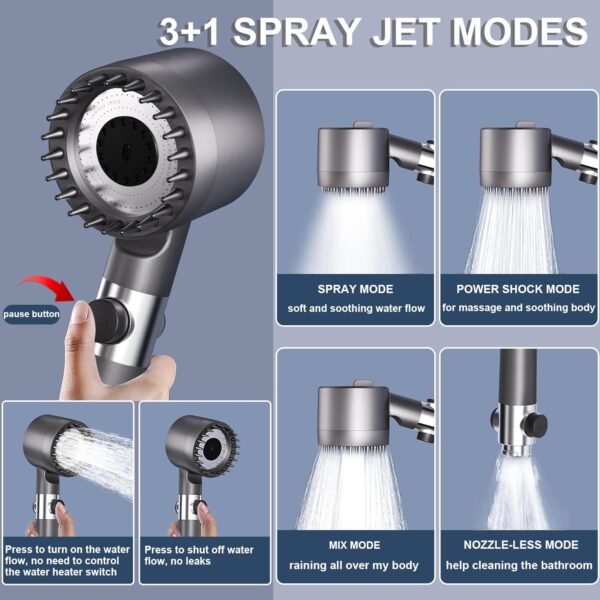 3+1 SPRAY JET MODES

pause button

SPRAY MODE
soft and soothing water flow

POWER SHOCK MODE
for massage and soothing body

Press to turn on the water flow, no need to control the water heater switch

Press to shut off water flow, no leaks

MIX MODE
raining all over my body

NOZZLE-LESS MODE
help cleaning the bathroom