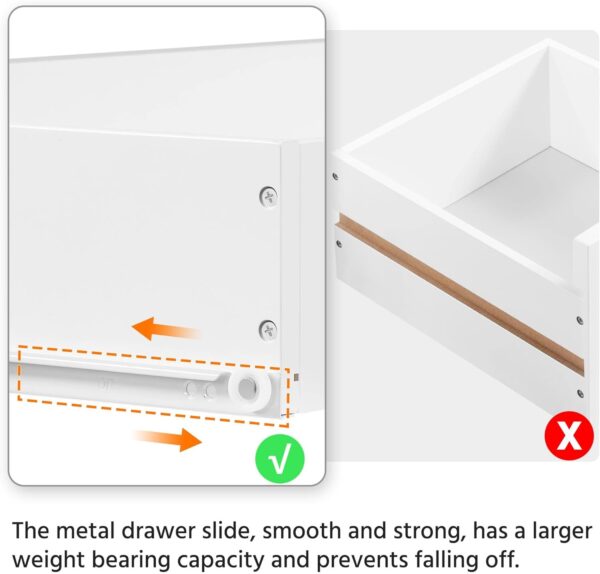 √

X

The metal drawer slide, smooth and strong, has a larger weight bearing capacity and prevents falling off.