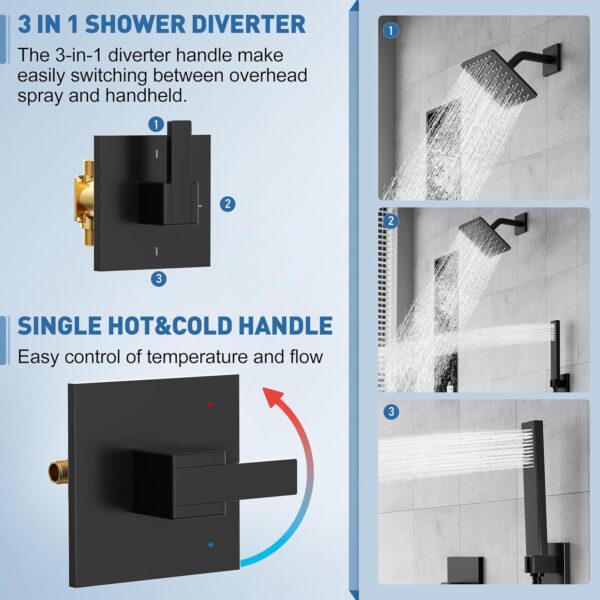 3 IN 1 SHOWER DIVERTER

The 3-in-1 diverter handle make easily switching between overhead spray and handheld.

1

2

3

SINGLE HOT&COLD HANDLE

Easy control of temperature and flow

1

2

3