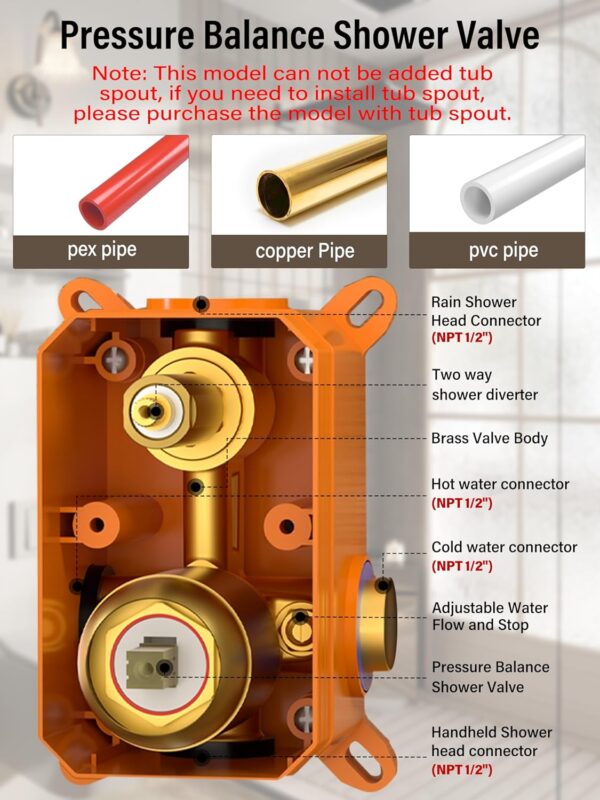 Pressure Balance Shower Valve

Note: This model can not be added tub spout, if you need to install tub spout, please purchase the model with tub spout.

pex pipe

copper Pipe

pvc pipe

Rain Shower Head Connector (NPT 1/2")

Two way shower diverter

Brass Valve Body

Hot water connector (NPT 1/2")

Cold water connector (NPT 1/2")

Adjustable Water Flow and Stop

Pressure Balance Shower Valve

Handheld Shower head connector (NPT 1/2")