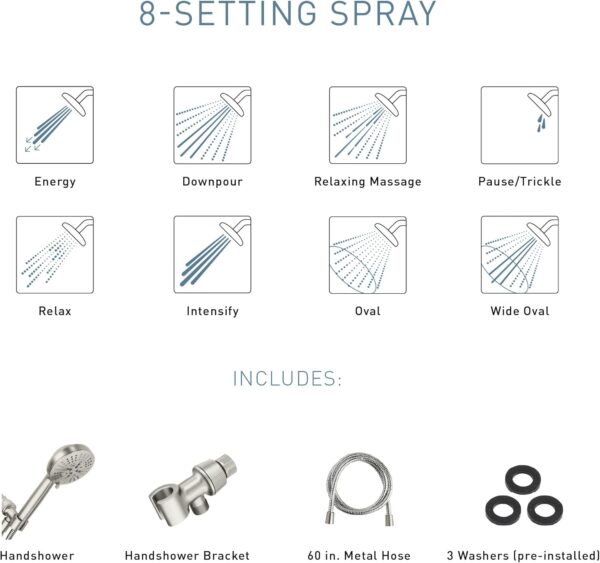 8-SETTING SPRAY

Energy

Downpour

Relaxing Massage

Pause/Trickle

Relax

Intensify

Oval

Wide Oval

INCLUDES:

Handshower

Handshower Bracket

60 in. Metal Hose

3 Washers (pre-installed)