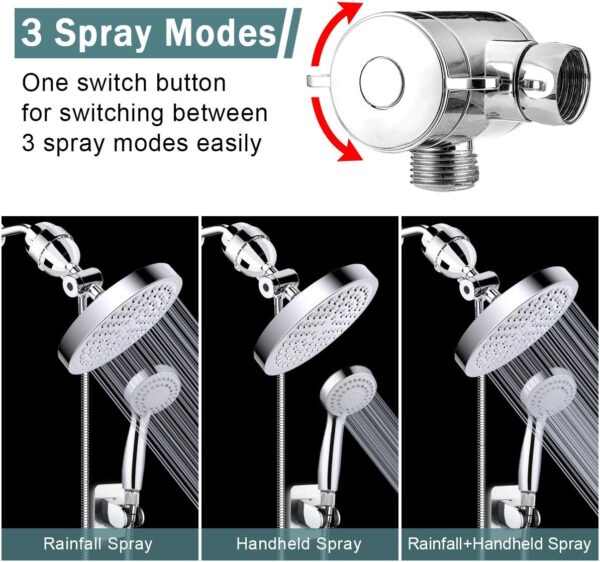 3 Spray Modes

One switch button for switching between 3 spray modes easily

Rainfall Spray

Handheld Spray

Rainfall+Handheld Spray