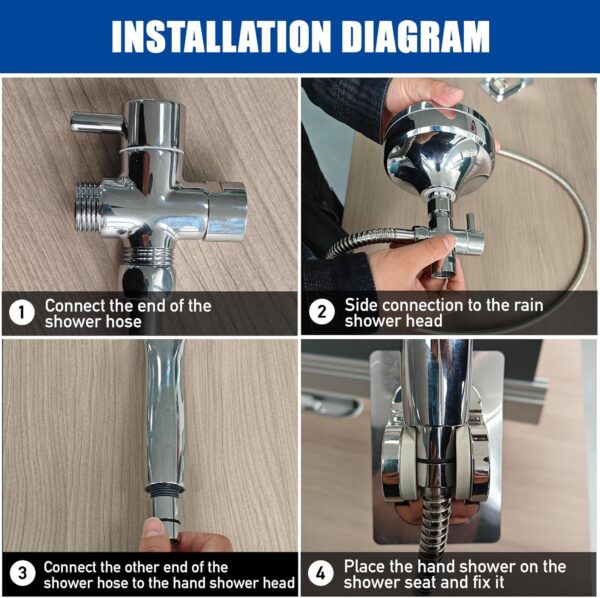 INSTALLATION DIAGRAM

1 Connect the end of the shower hose

2 Side connection to the rain shower head

3 Connect the other end of the shower hose to the hand shower head

4 Place the hand shower on the shower seat and fix it