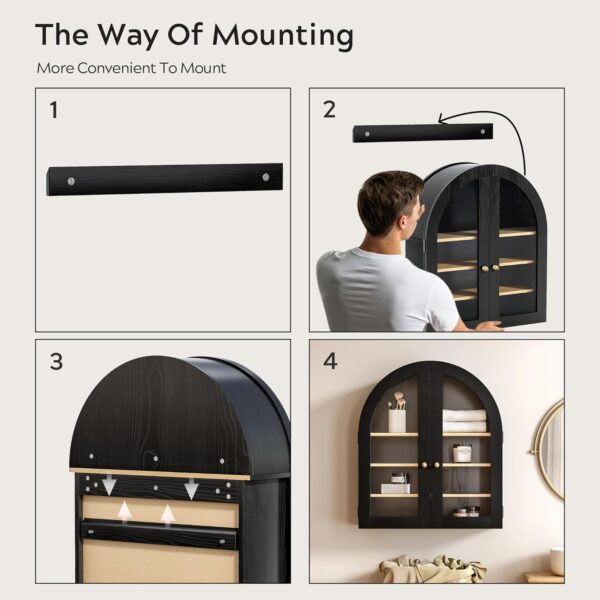 The Way Of Mounting

More Convenient To Mount

1

2

3

4