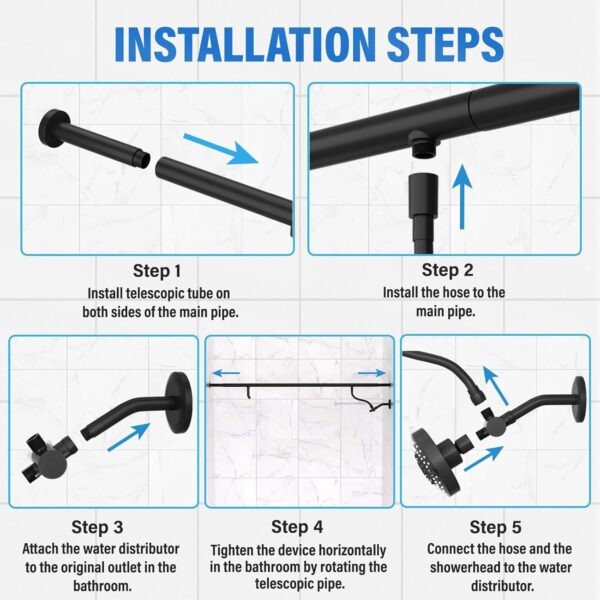 INSTALLATION STEPS

Step 1
Install telescopic tube on both sides of the main pipe.

Step 2
Install the hose to the main pipe.

Step 3
Attach the water distributor to the original outlet in the bathroom.

Step 4
Tighten the device horizontally in the bathroom by rotating the telescopic pipe.

Step 5
Connect the hose and the showerhead to the water distributor.