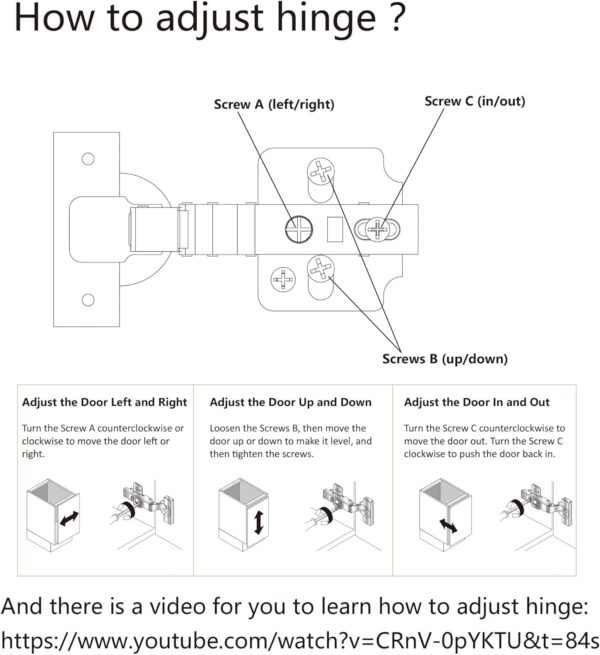 How to adjust hinge ?

Screw A (left/right)

Screw C (in/out)

Screws B (up/down)

Adjust the Door Left and Right

Turn the Screw A counterclockwise or clockwise to move the door left or right.

Adjust the Door Up and Down

Loosen the Screws B, then move the door up or down to make it level, and then tighten the screws.

Adjust the Door In and Out

Turn the Screw C counterclockwise to move the door out. Turn the Screw C clockwise to push the door back in.

And there is a video for you to learn how to adjust hinge:
https://www.youtube.com/watch?v=CRnV-0pYKTU&t=84s