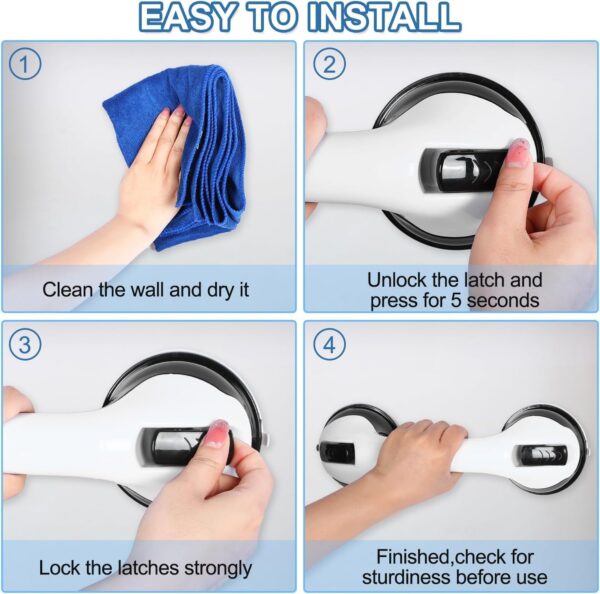 EASY TO INSTALL

1
Clean the wall and dry it

2
Unlock the latch and press for 5 seconds

3
Lock the latches strongly

4
Finished,check for sturdiness before use