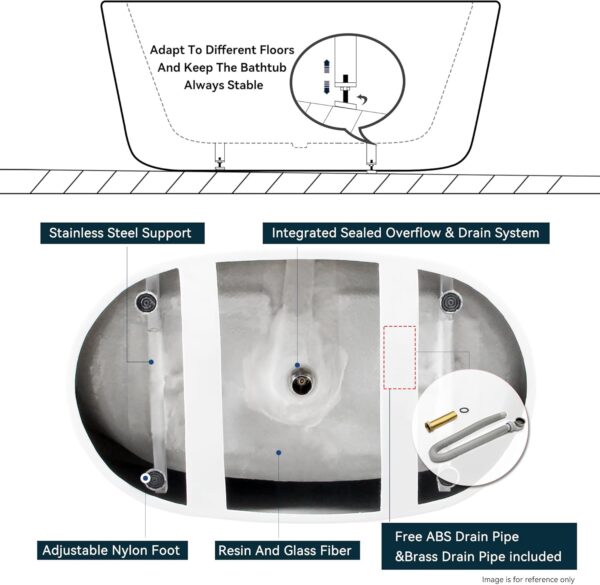 Adapt To Different Floors And Keep The Bathtub Always Stable

Stainless Steel Support

Integrated Sealed Overflow & Drain System

Adjustable Nylon Foot

Resin And Glass Fiber

Free ABS Drain Pipe &Brass Drain Pipe included

Image is for reference only