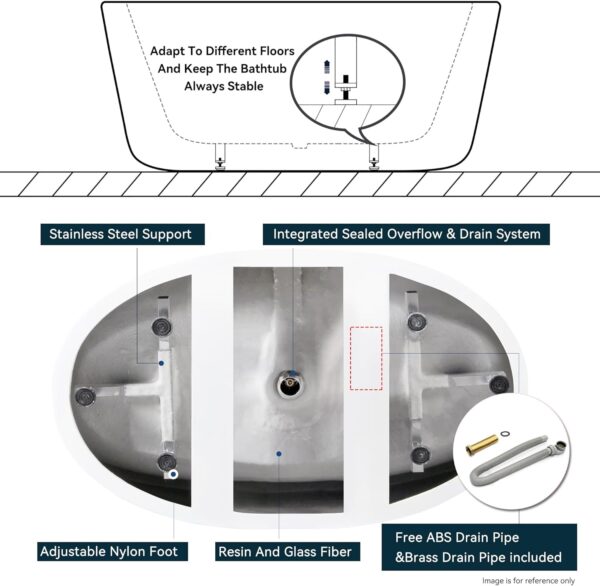 Adapt To Different Floors And Keep The Bathtub Always Stable

Stainless Steel Support

Integrated Sealed Overflow & Drain System

Adjustable Nylon Foot

Resin And Glass Fiber

Free ABS Drain Pipe &Brass Drain Pipe included

Image is for reference only